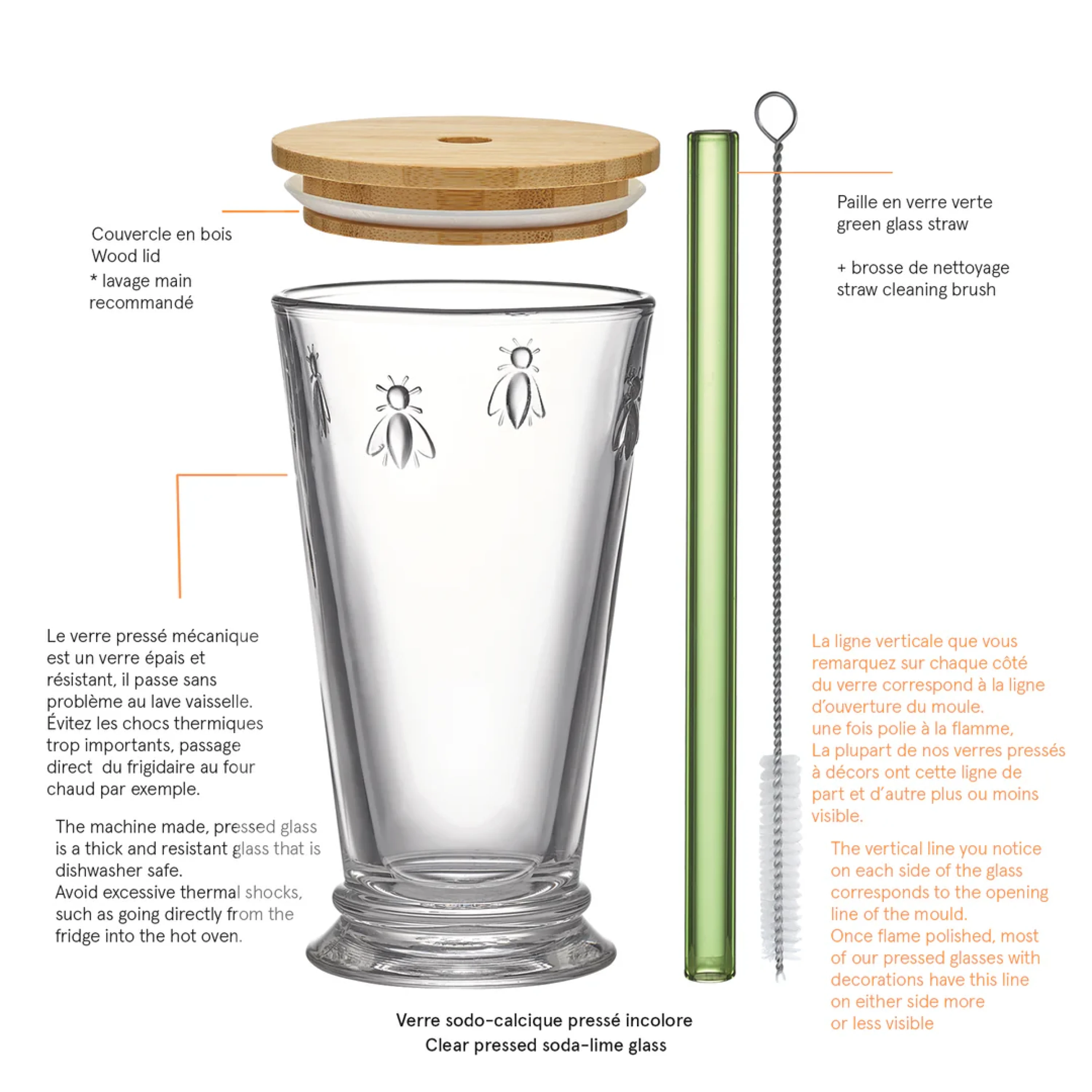 Couvercle en bois
Wood lid
* lavage main recommandé

Paille en verre verte
green glass straw

+ brosse de nettoyage
straw cleaning brush

Le verre pressé mécanique est un verre épais et résistant, il passe sans problème au lave vaisselle. Évitez les chocs thermiques trop importants, passage direct du frigidaire au four chaud par exemple.

The machine made, pressed glass is a thick and resistant glass that is dishwasher safe.
Avoid excessive thermal shocks, such as going directly from the fridge into the hot oven.

La ligne verticale que vous remarquez sur chaque côté du verre correspond à la ligne d'ouverture du moule.
une fois polie à la flamme,
La plupart de nos verres pressés à décors ont cette ligne de part et d'autre plus ou moins visible.

The vertical line you notice on each side of the glass corresponds to the opening line of the mould.
Once flame polished, most of our pressed glasses with decorations have this line on either side more or less visible

Verre sodo-calcique pressé incolore
Clear pressed soda-lime glass