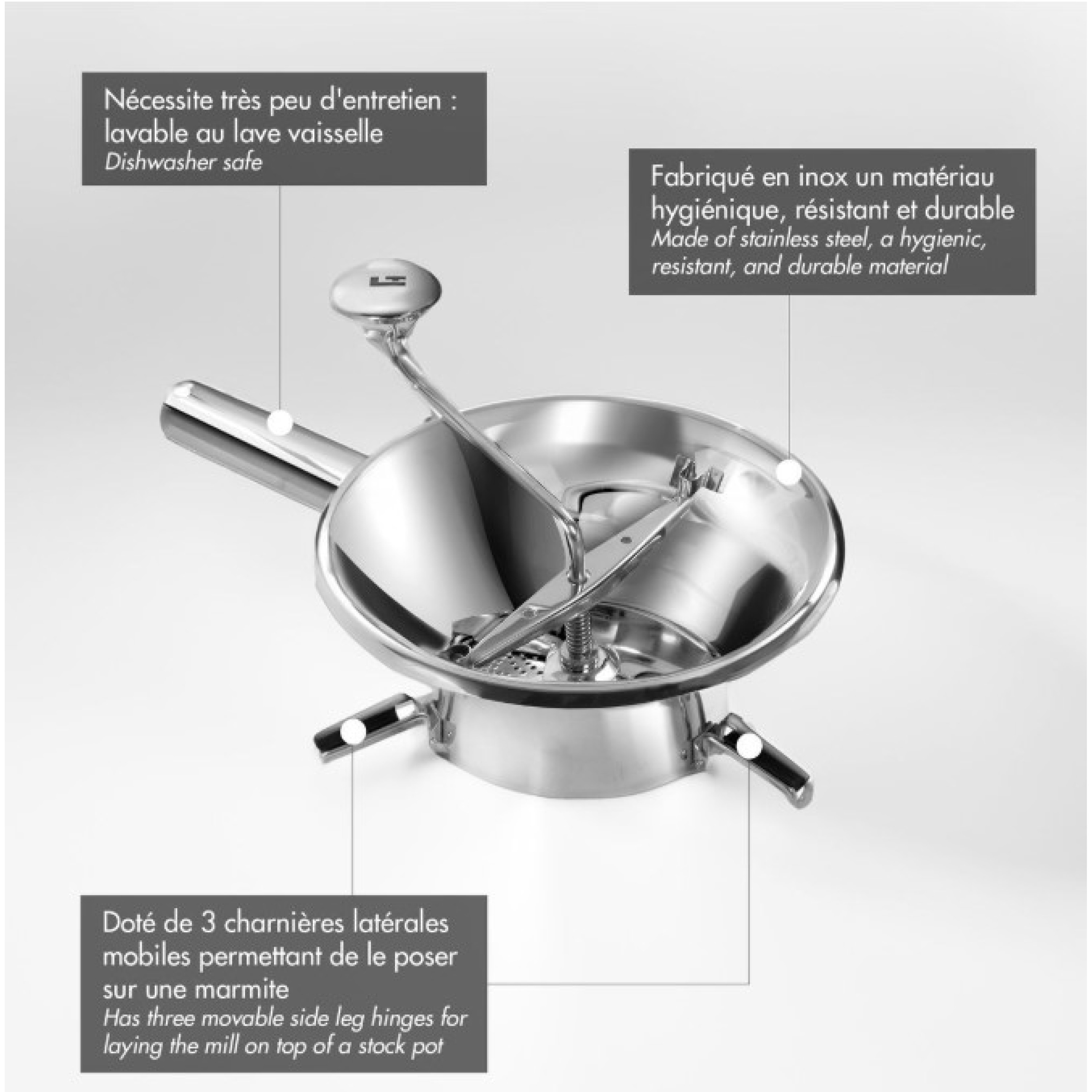 Nécessite très peu d'entretien : lavable au lave vaisselle
Dishwasher safe

Fabriqué en inox un matériau hygiénique, résistant et durable
Made of stainless steel, a hygienic, resistant, and durable material

Doté de 3 charnières latérales mobiles permettant de le poser sur une marmite
Has three movable side leg hinges for laying the mill on top of a stock pot